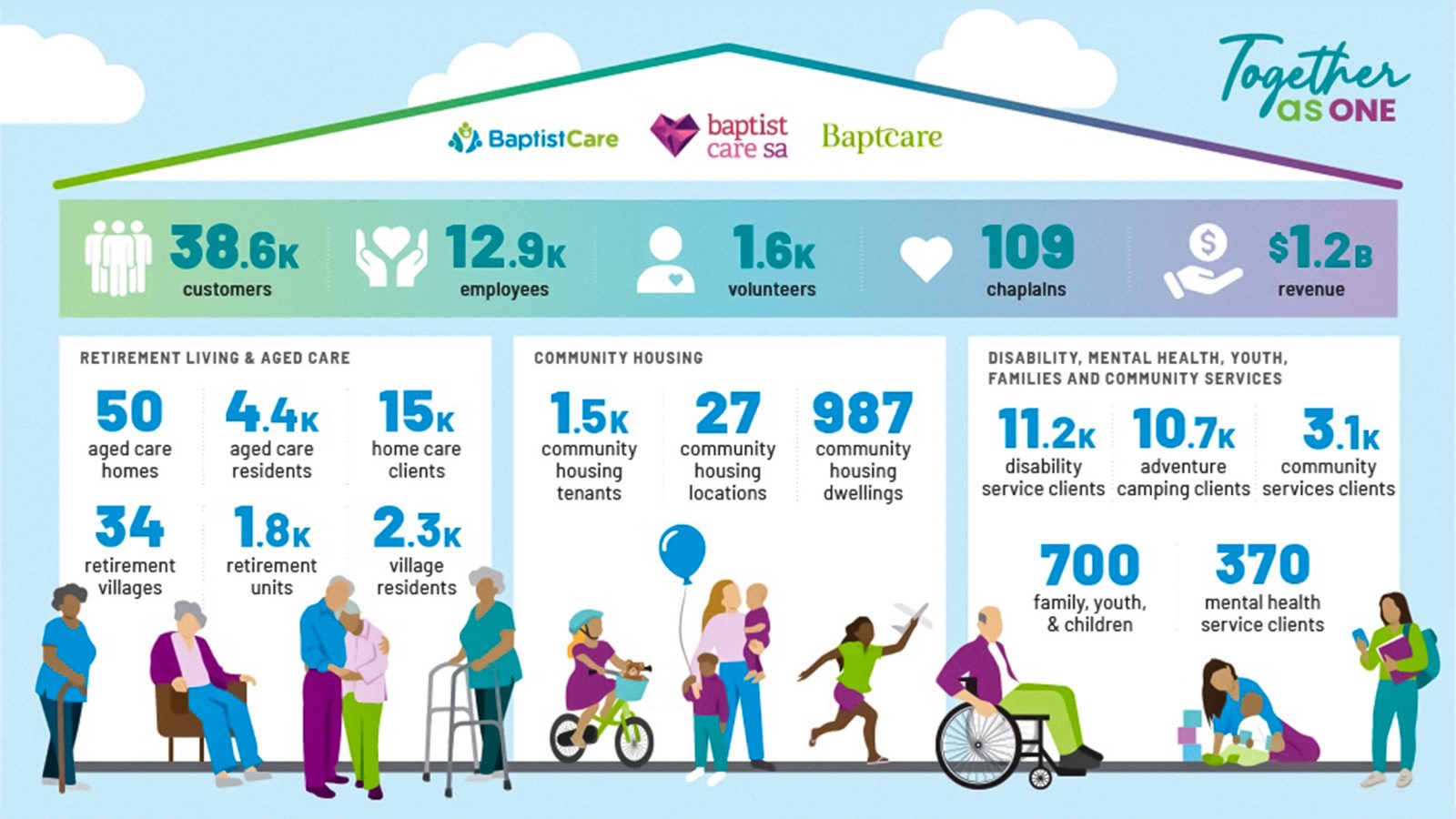 Together AS ONE

BaptistCare

baptist care sa

Baptcare

38.6K customers

12.9K employees

1.6K volunteers

109 chaplains

$1.2B revenue

RETIREMENT LIVING & AGED CARE

50 aged care homes

4.4K aged care residents

15K home care clients

34 retirement villages

1.8K retirement units

2.3K village residents

COMMUNITY HOUSING

1.5K community housing tenants

27 community housing locations

987 community housing dwellings

DISABILITY, MENTAL HEALTH, YOUTH, FAMILIES AND COMMUNITY SERVICES

11.2K disability service clients

10.7K adventure camping clients

3.1K community services clients

700 family, youth, & children

370 mental health service clients